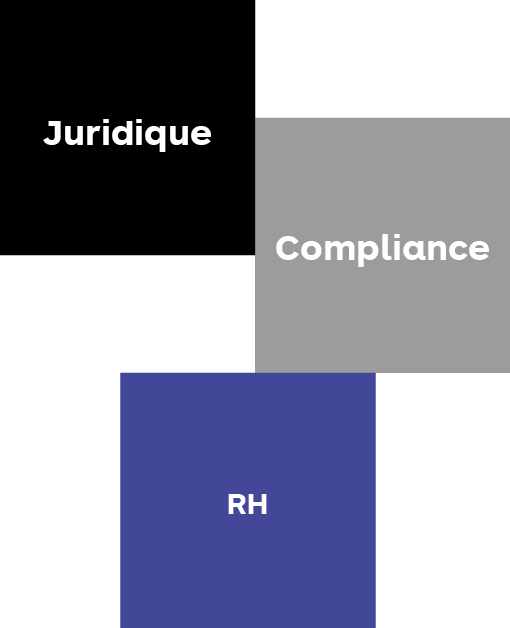 Juridique

Compliance

RH